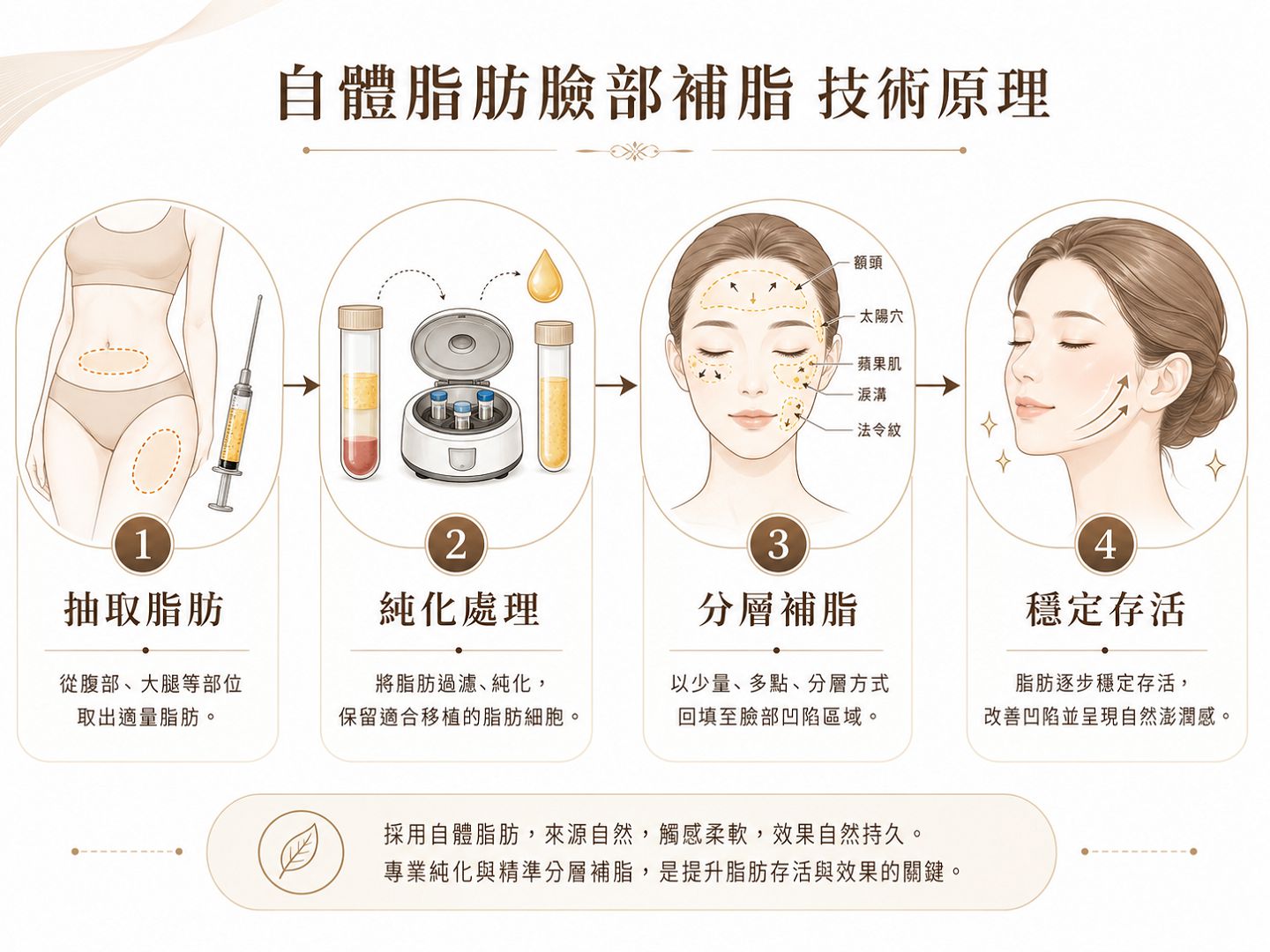 自體脂肪臉部補脂 技術原理

額頭
太陽穴
蘋果肌
淚溝
法令紋

1
抽取脂肪
從腹部、大腿等部位取出適量脂肪。

2
純化處理
將脂肪過濾、純化，保留適合移植的脂肪細胞。

3
分層補脂
以少量、多點、分層方式回填至臉部凹陷區域。

4
穩定存活
脂肪逐步穩定存活，改善凹陷並呈現自然澎潤感。

採用自體脂肪，來源自然，觸感柔軟，效果自然持久。
專業純化與精準分層補脂，是提升脂肪存活與效果的關鍵。